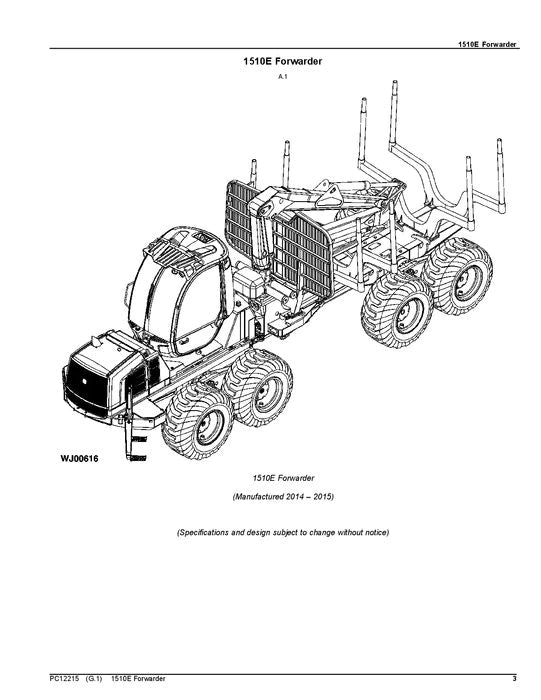 1510E Forwarder

1510E Forwarder

A.1

WJ00616

1510E Forwarder

(Manufactured 2014 – 2015)

(Specifications and design subject to change without notice)

PC12215 (G.1) 1510E Forwarder 3